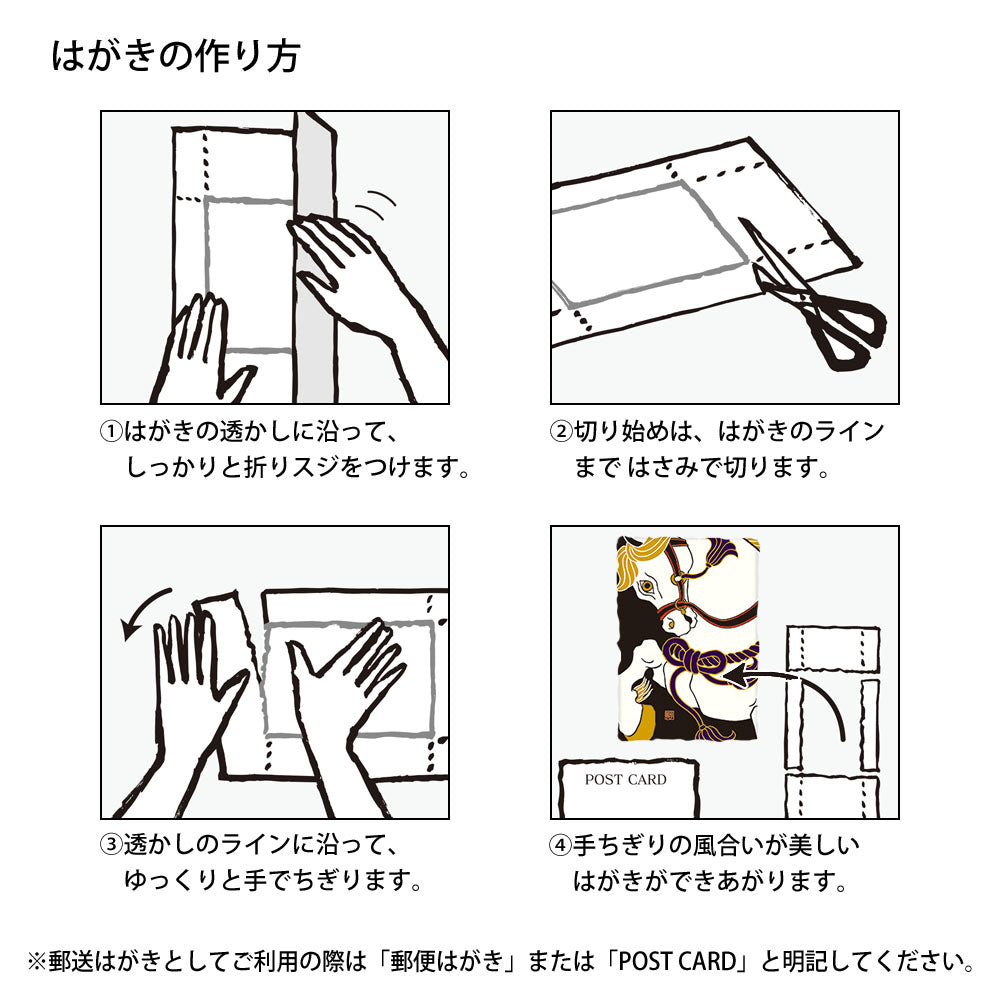 はがきの作り方

①はがきの透かしに沿って、しっかりと折りスジをつけます。

②切り始めは、はがきのラインまで はさみで切ります。

③透かしのラインに沿って、ゆっくりと手でちぎります。

POST CARD

④手ちぎりの風合いが美しいはがきができあがります。

※郵送はがきとしてご利用の際は「郵便はがき」または「POST CARD」と明記してください。